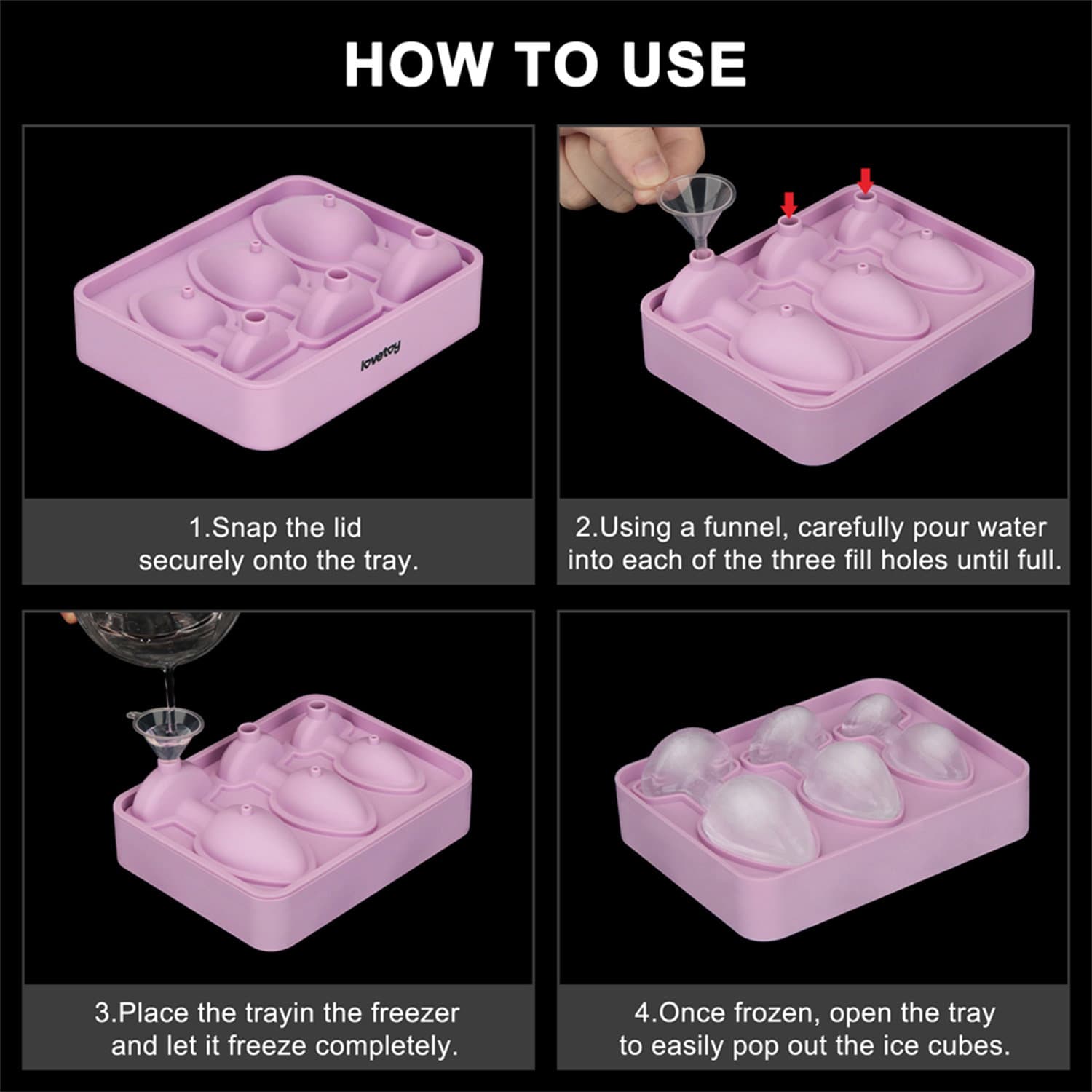 HOW TO USE

lovetoy

1.Snap the lid securely onto the tray.

2.Using a funnel, carefully pour water into each of the three fill holes until full.

3.Place the trayin the freezer and let it freeze completely.

4.Once frozen, open the tray to easily pop out the ice cubes.